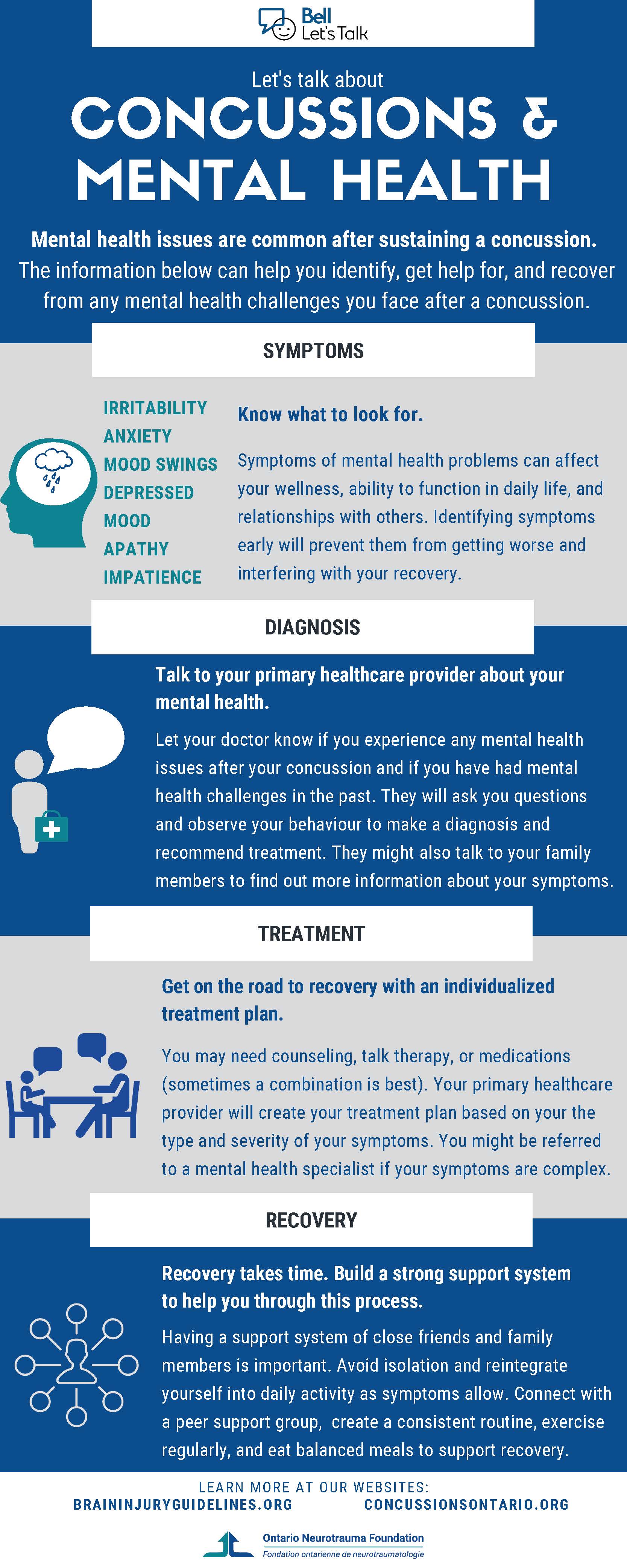 Bell Let's Talk

Let's talk about

CONCUSSIONS & MENTAL HEALTH

Mental health issues are common after sustaining a concussion. The information below can help you identify, get help for, and recover from any mental health challenges you face after a concussion.

SYMPTOMS

IRRITABILITY
ANXIETY
MOOD SWINGS
DEPRESSED MOOD
APATHY
IMPATIENCE

Know what to look for.

Symptoms of mental health problems can affect your wellness, ability to function in daily life, and relationships with others. Identifying symptoms early will prevent them from getting worse and interfering with your recovery.

DIAGNOSIS

Talk to your primary healthcare provider about your mental health.

Let your doctor know if you experience any mental health issues after your concussion and if you have had mental health challenges in the past. They will ask you questions and observe your behaviour to make a diagnosis and recommend treatment. They might also talk to your family members to find out more information about your symptoms.

TREATMENT

Get on the road to recovery with an individualized treatment plan.

You may need counseling, talk therapy, or medications (sometimes a combination is best). Your primary healthcare provider will create your treatment plan based on your the type and severity of your symptoms. You might be referred to a mental health specialist if your symptoms are complex.

RECOVERY

Recovery takes time. Build a strong support system to help you through this process.

Having a support system of close friends and family members is important. Avoid isolation and reintegrate yourself into daily activity as symptoms allow. Connect with a peer support group, create a consistent routine, exercise regularly, and eat balanced meals to support recovery.

LEARN MORE AT OUR WEBSITES:
BRAININJURYGUIDELINES.ORG
CONCUSSIONSONTARIO.ORG

Ontario Neurotrauma Foundation
Fondation ontarienne de neurotraumatologie